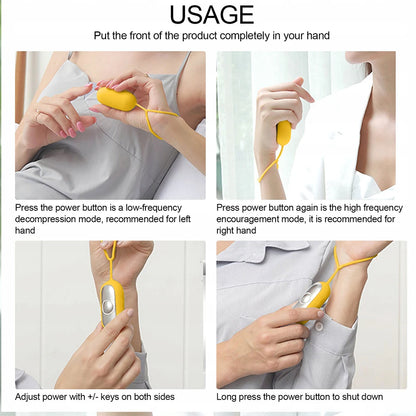 USAGE

Put the front of the product completely in your hand

Press the power button is a low-frequency decompression mode, recommended for left hand

Press power button again is the high frequency encouragement mode, it is recommended for right hand

Adjust power with +/- keys on both sides

Long press the power button to shut down