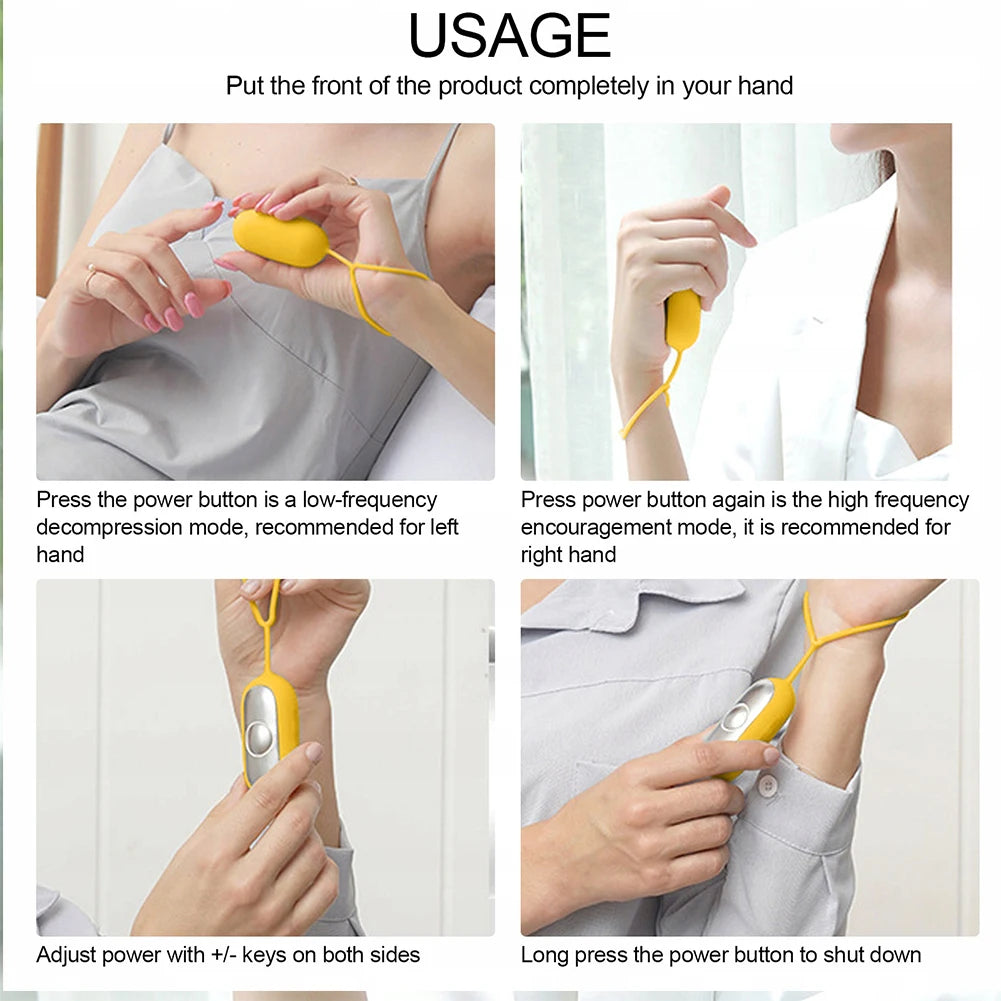 USAGE

Put the front of the product completely in your hand

Press the power button is a low-frequency decompression mode, recommended for left hand

Press power button again is the high frequency encouragement mode, it is recommended for right hand

Adjust power with +/- keys on both sides

Long press the power button to shut down